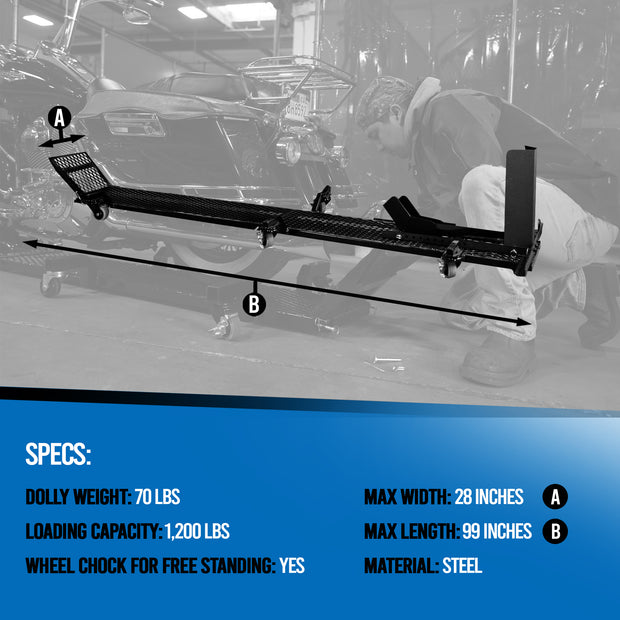 A

B

SPECS:

DOLLY WEIGHT: 70 LBS

LOADING CAPACITY: 1,200 LBS

WHEEL CHOCK FOR FREE STANDING: YES

MAX WIDTH: 28 INCHES A

MAX LENGTH: 99 INCHES B

MATERIAL: STEEL